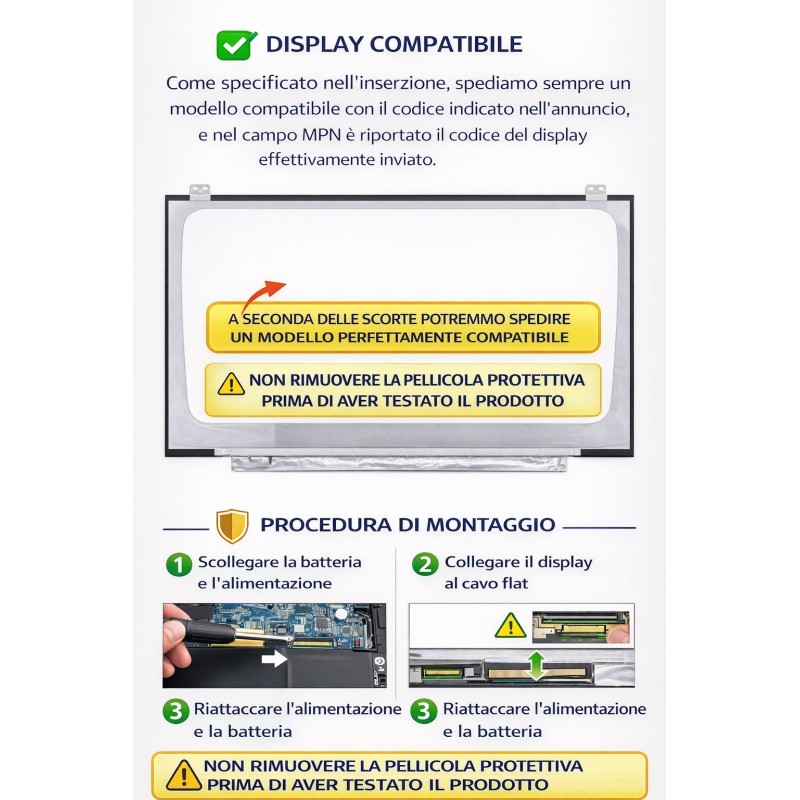 DISPLAY COMPATIBILE

Come specificato nell'inserzione, spediamo sempre un modello compatibile con il codice indicato nell'annuncio, e nel campo MPN è riportato il codice del display effettivamente inviato.

A SECONDA DELLE SCORTE POTREMMO SPEDIRE UN MODELLO PERFETTAMENTE COMPATIBILE

NON RIMUOVERE LA PELLICOLA PROTETTIVA PRIMA DI AVER TESTATO IL PRODOTTO

PROCEDURA DI MONTAGGIO

1 Scollegare la batteria e l'alimentazione

2 Collegare il display al cavo flat

3 Riattaccare l'alimentazione e la batteria

3 Riattaccare l'alimentazione e la batteria

NON RIMUOVERE LA PELLICOLA PROTETTIVA PRIMA DI AVER TESTATO IL PRODOTTO